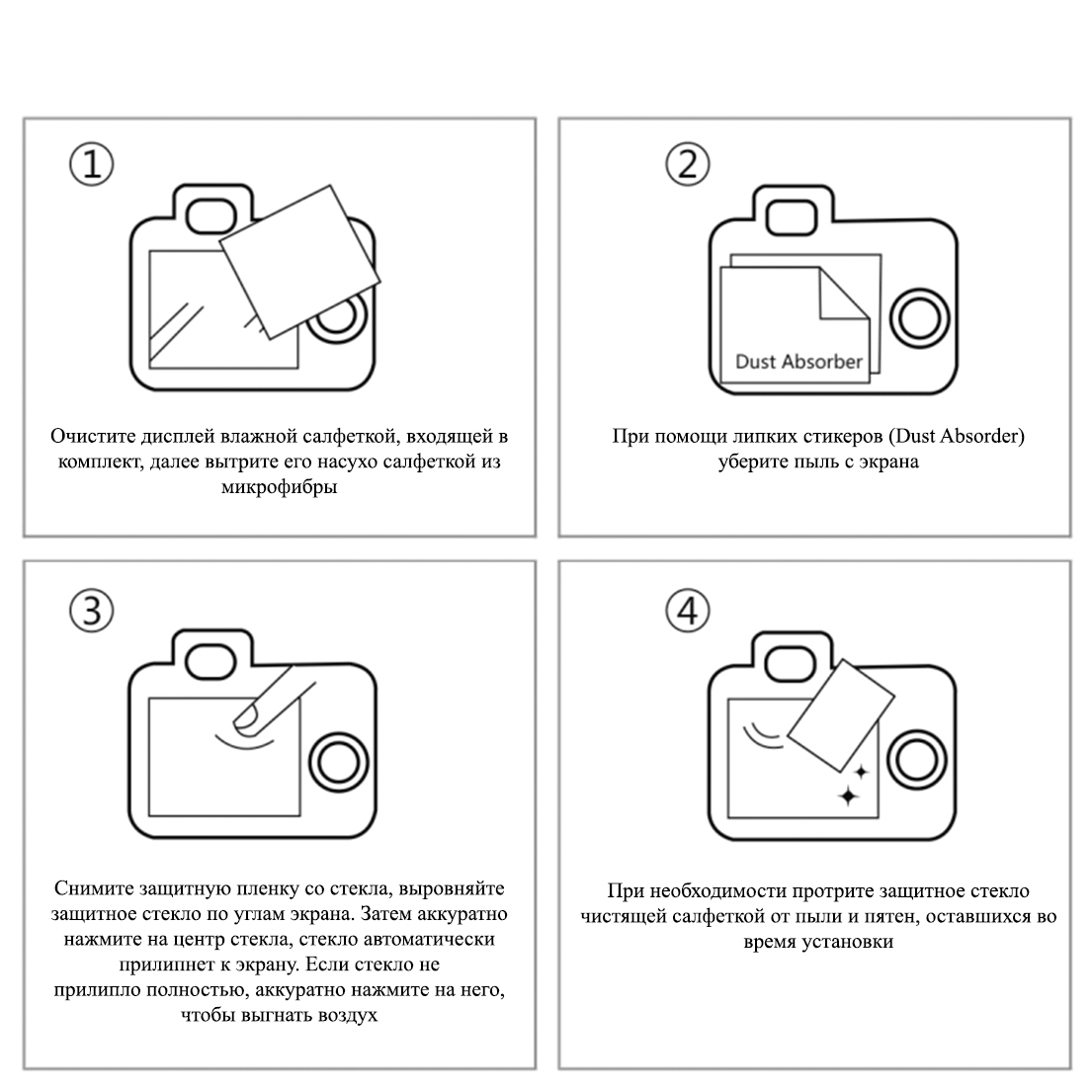 ①

Очистите дисплей влажной салфеткой, входящей в комплект, далее вытрите его насухо салфеткой из микрофибры

②

Dust Absorber

При помощи липких стикеров (Dust Absorder) уберите пыль с экрана

③

Снимите защитную пленку со стекла, выровняйте защитное стекло по углам экрана. Затем аккуратно нажмите на центр стекла, стекло автоматически прилипнет к экрану. Если стекло не прилипло полностью, аккуратно нажмите на него, чтобы выгнать воздух

④

При необходимости протрите защитное стекло чистящей салфеткой от пыли и пятен, оставшихся во время установки