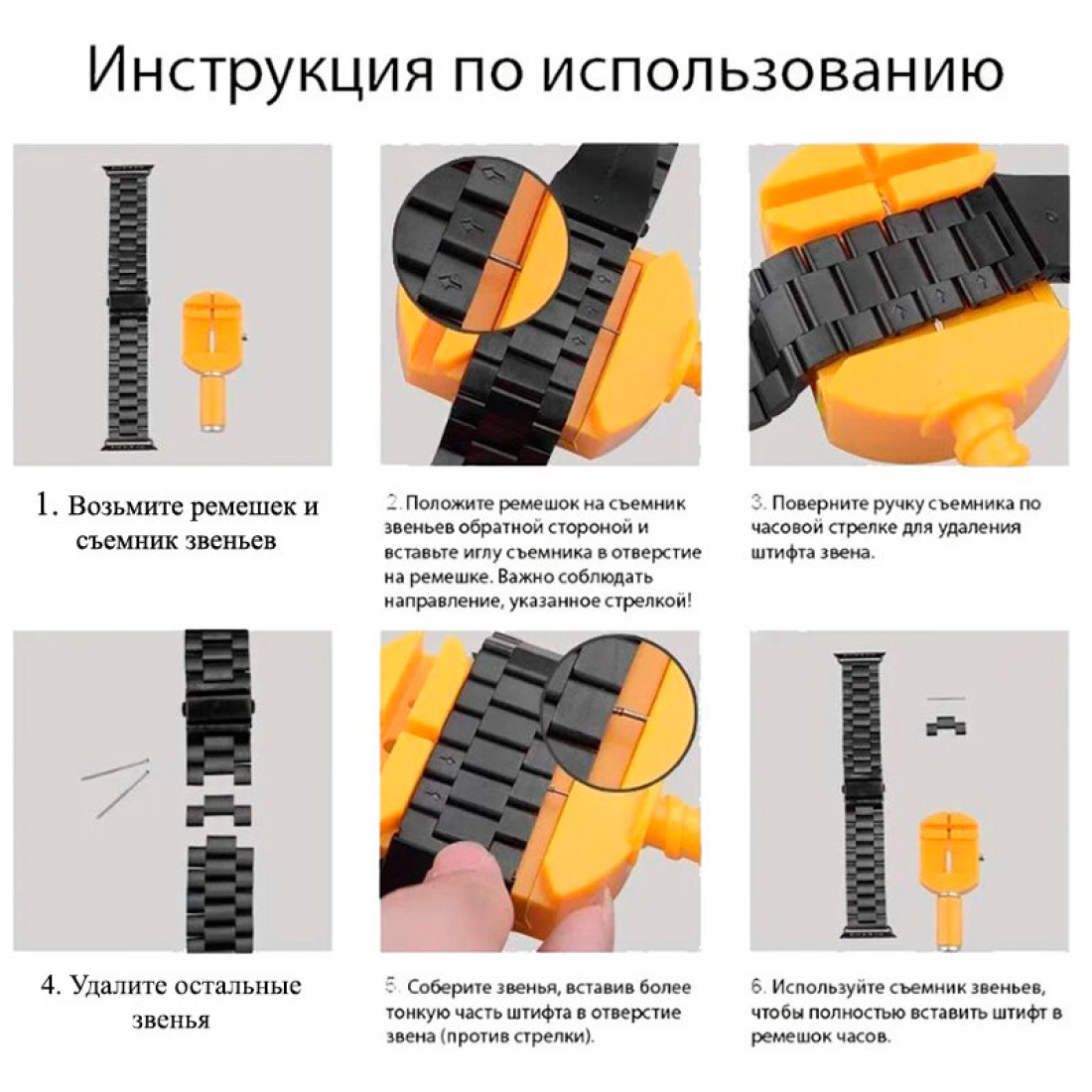 Инструкция по использованию

1. Возьмите ремешек и съемник звеньев

2. Положите ремешок на съемник звеньев обратной стороной и вставьте иглу съемника в отверстие на ремешке. Важно соблюдать направление, указанное стрелкой!

3. Поверните ручку съемника по часовой стрелке для удаления штифта звена.

4. Удалите остальные звенья

5. Соберите звенья, вставив более тонкую часть штифта в отверстие звена (против стрелки).

6. Используйте съемник звеньев, чтобы полностью вставить штифт в ремешок часов.