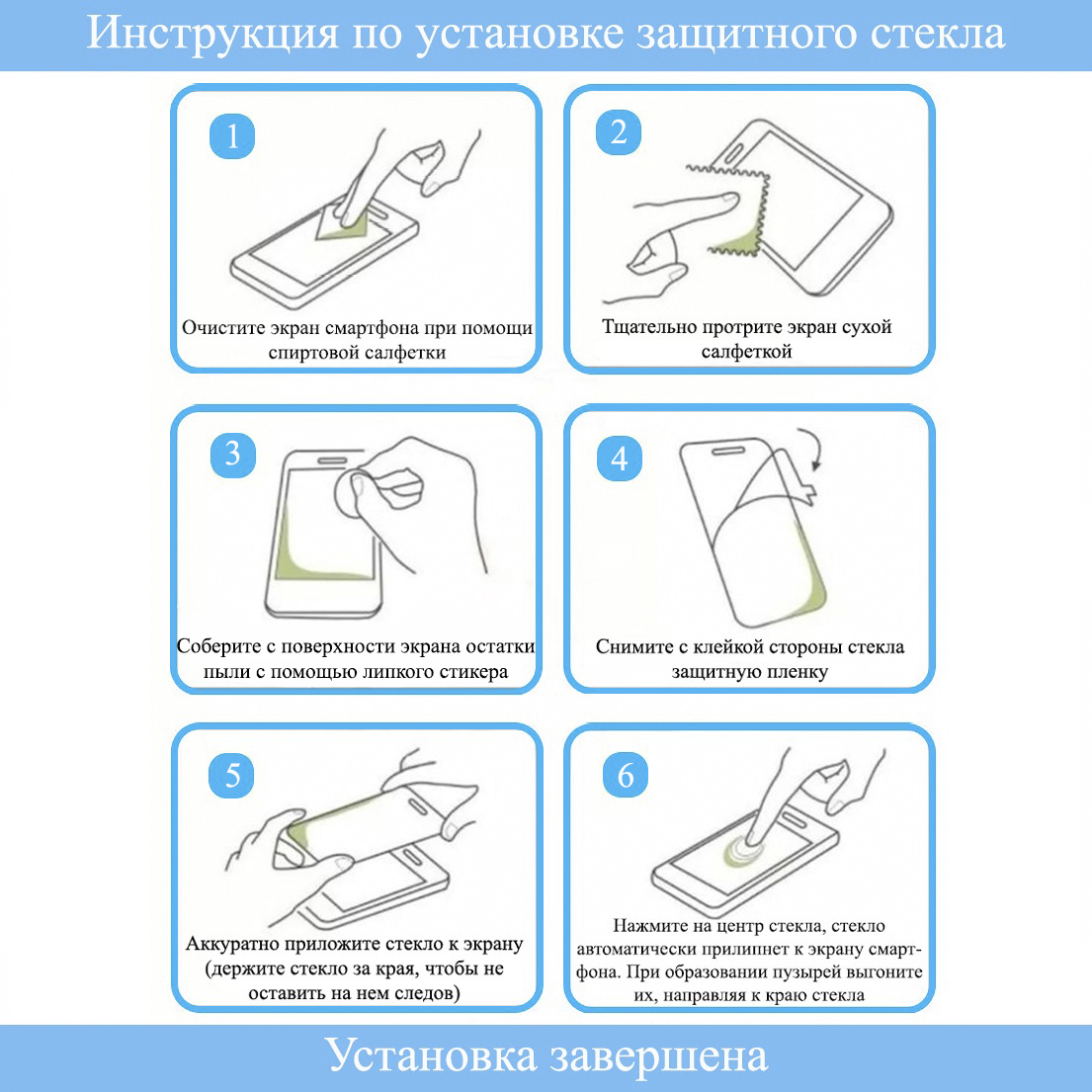 Инструкция по установке защитного стекла

1

Очистите экран смартфона при помощи спиртовой салфетки

2

Тщательно протрите экран сухой салфеткой

3

Соберите с поверхности экрана остатки пыли с помощью липкого стикера

4

Снимите с клейкой стороны стекла защитную пленку

5

Аккуратно приложите стекло к экрану (держите стекло за края, чтобы не оставить на нем следов)

6

Нажмите на центр стекла, стекло автоматически прилипнет к экрану смартфона. При образовании пузырей выгоните их, направляя к краю стекла

Установка завершена