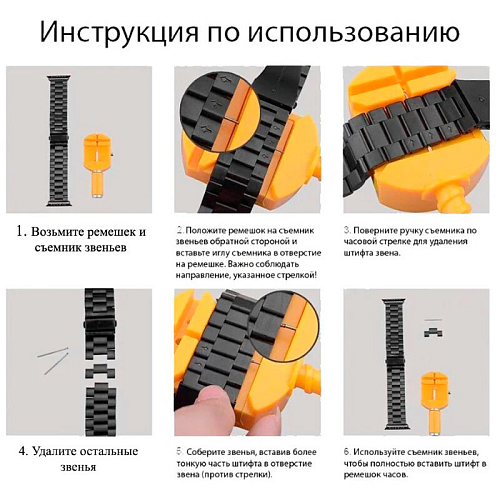 Инструкция по использованию

1. Возьмите ремешек и съемник звеньев

2. Положите ремешок на съемник звеньев обратной стороной и вставьте иглу съемника в отверстие на ремешке. Важно соблюдать направление, указанное стрелкой!

3. Поверните ручку съемника по часовой стрелке для удаления штифта звена.

4. Удалите остальные звенья

5. Соберите звенья, вставив более тонкую часть штифта в отверстие звена (против стрелки).

6. Используйте съемник звеньев, чтобы полностью вставить штифт в ремешок часов.