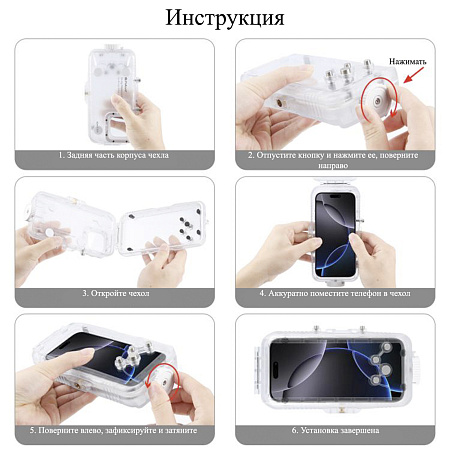 Инструкция

1. Задняя часть корпуса чехла

Нажимать

2. Отпустите кнопку и нажмите ее, поверните направо

3. Откройте чехол

4. Аккуратно поместите телефон в чехол

5. Поверните влево, зафиксируйте и затяните

6. Установка завершена