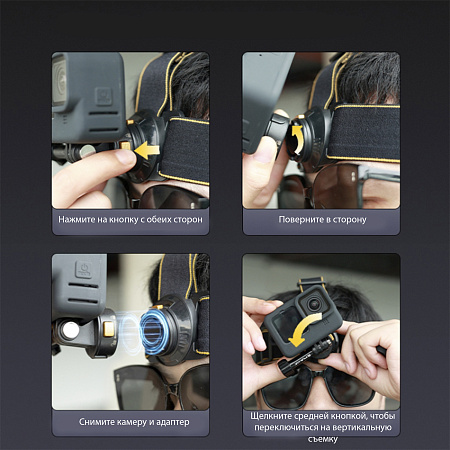 Нажмите на кнопку с обеих сторон

Поверните в сторону

Снимите камеру и адаптер

Щелкните средней кнопкой, чтобы переключиться на вертикальную съемку