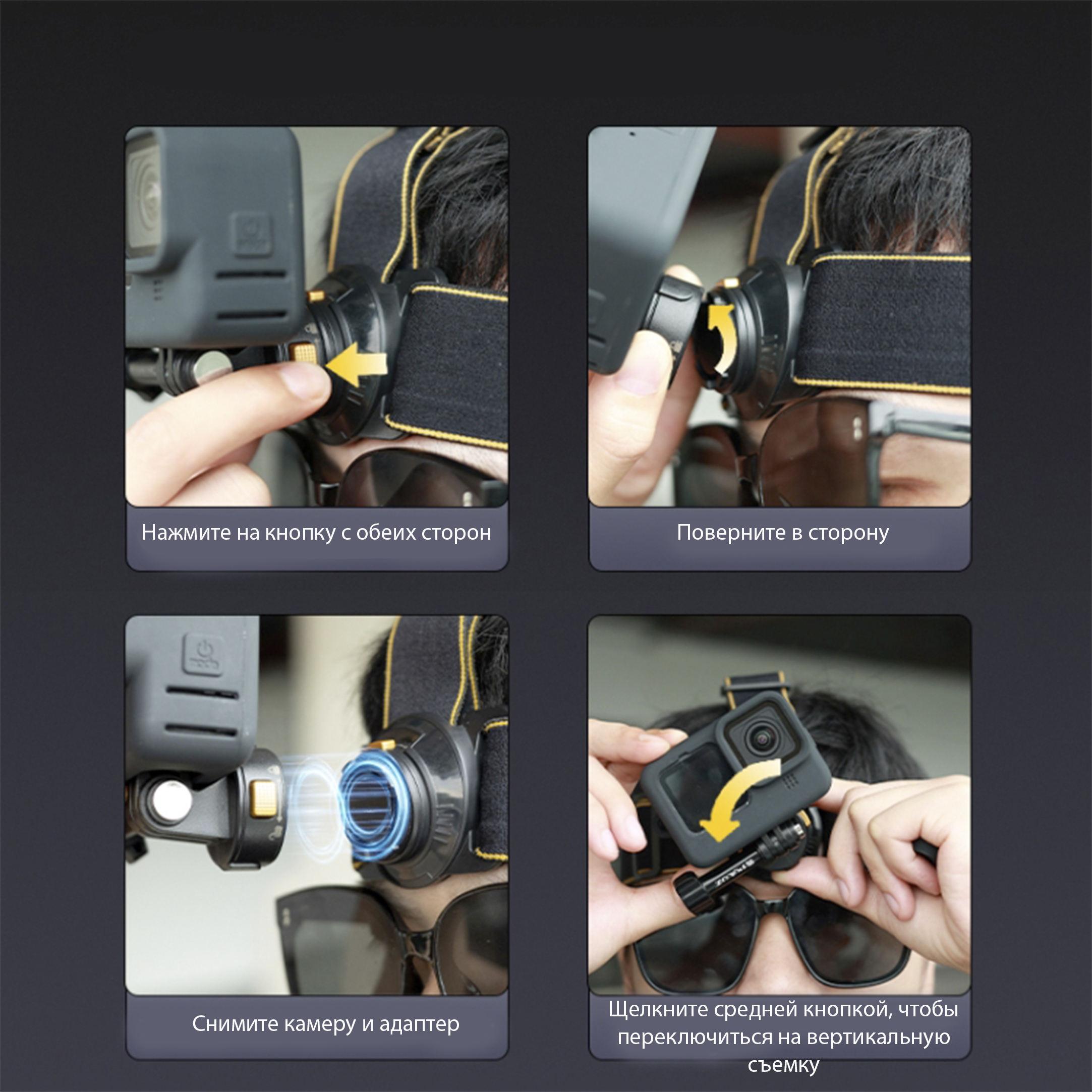 Нажмите на кнопку с обеих сторон

Поверните в сторону

Снимите камеру и адаптер

Щелкните средней кнопкой, чтобы переключиться на вертикальную съемку