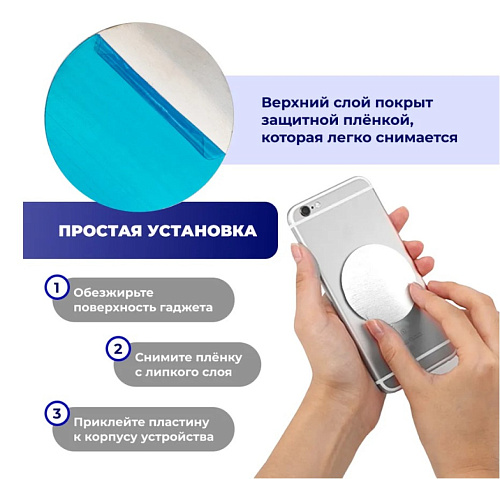 Верхний слой покрыт защитной плёнкой, которая легко снимается

ПРОСТАЯ УСТАНОВКА

1 Обезжирьте поверхность гаджета

2 Снимите плёнку с липкого слоя

3 Приклейте пластину к корпусу устройства